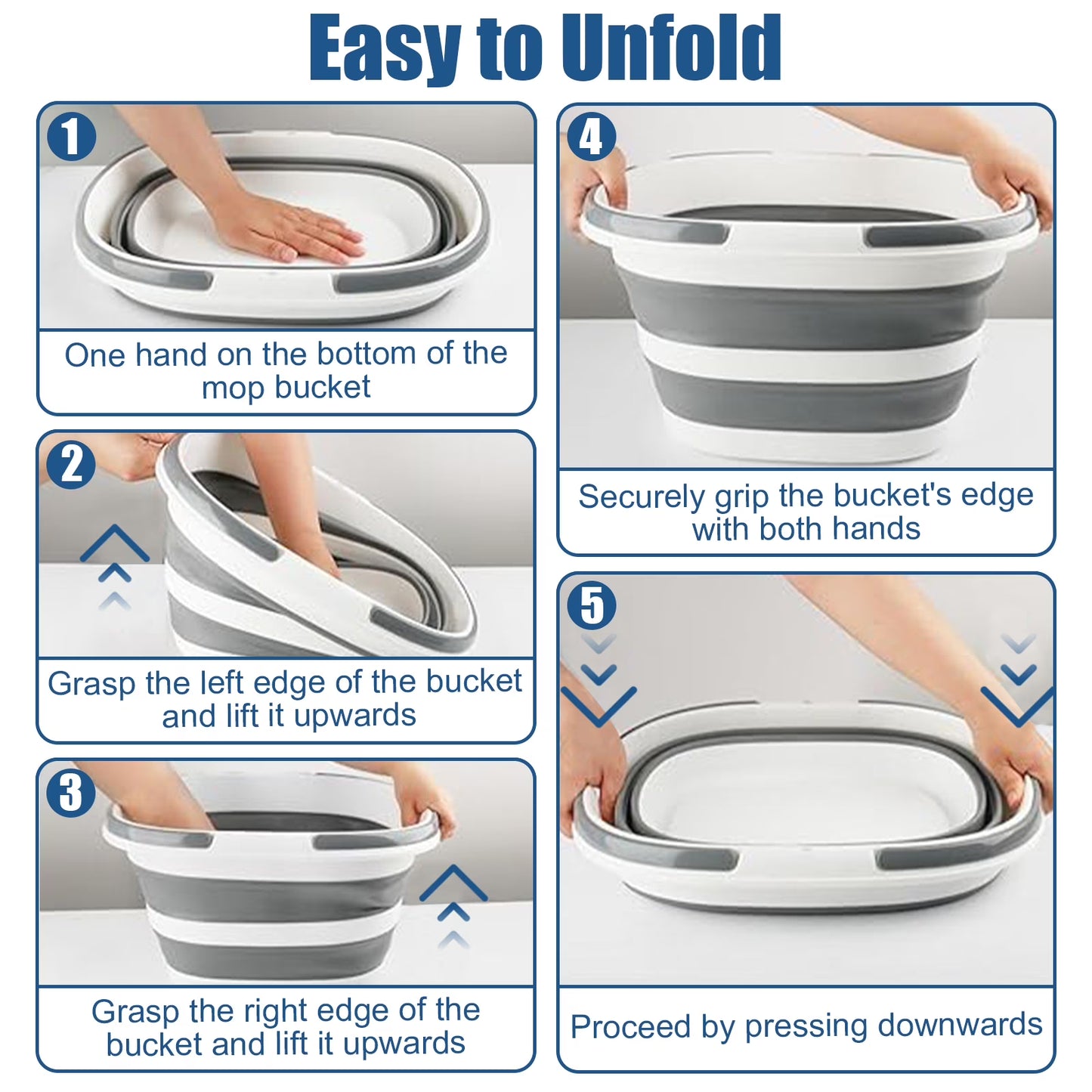 Easy to Unfold

1
One hand on the bottom of the mop bucket

2
Grasp the left edge of the bucket and lift it upwards

3
Grasp the right edge of the bucket and lift it upwards

4
Securely grip the bucket's edge with both hands

5
Proceed by pressing downwards