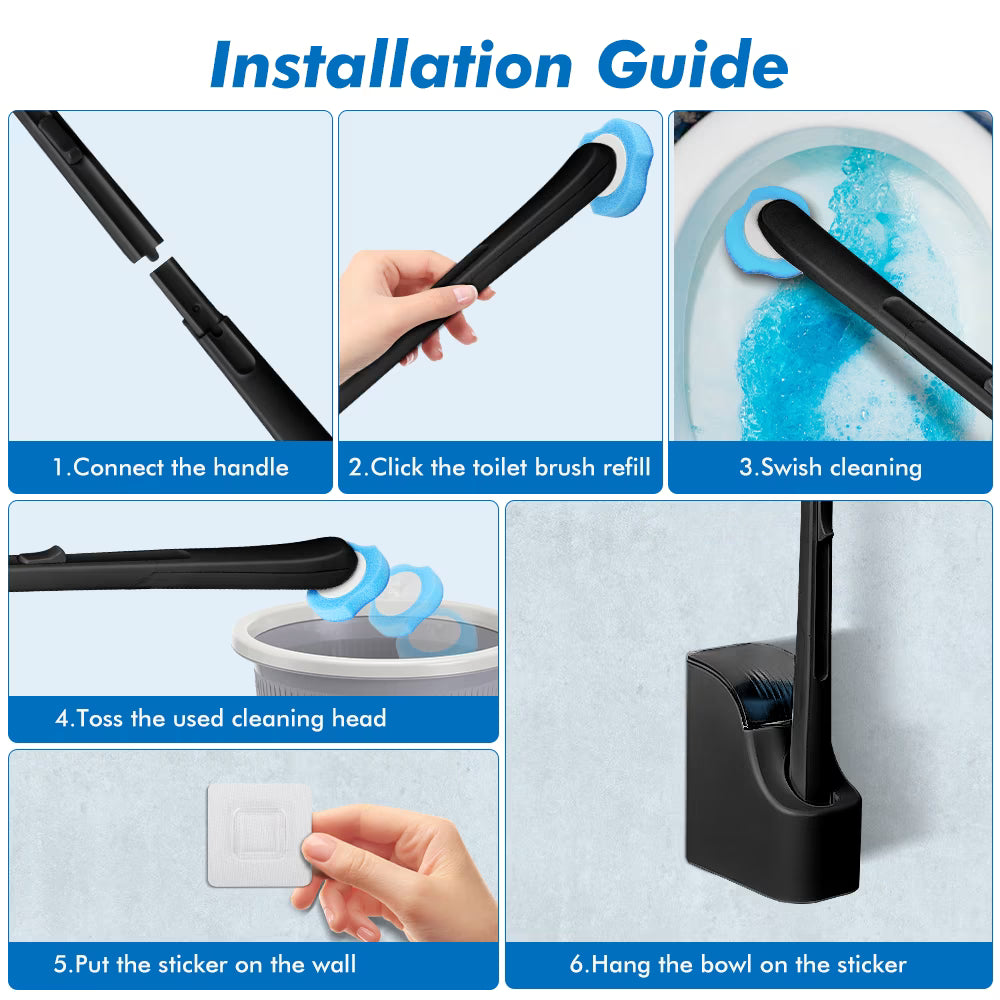 Installation Guide

1.Connect the handle

2.Click the toilet brush refill

3.Swish cleaning

4.Toss the used cleaning head

5.Put the sticker on the wall

6.Hang the bowl on the sticker